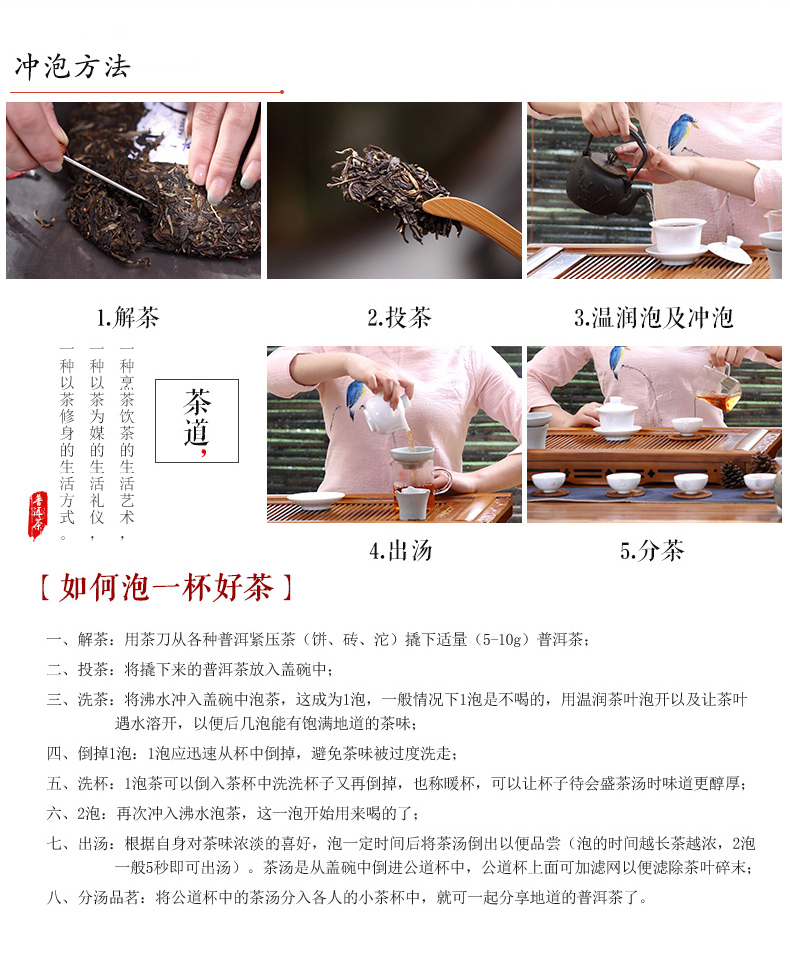 冲泡方法

1.解茶

2.投茶

3.温润泡及冲泡

茶道，

一种烹茶饮茶的生活艺术，

一种以茶为媒的生活礼仪，

一种以茶修身的生活方式。

普洱茶

4.出汤

5.分茶

【如何泡一杯好茶】

一、解茶：用茶刀从各种普洱紧压茶（饼、砖、沱）撬下适量（5-10g）普洱茶；

二、投茶：将撬下来的普洱茶放入盖碗中；

三、洗茶：将沸水冲入盖碗中泡茶，这成为1泡，一般情况下1泡是不喝的，用温润茶叶泡开以及让茶叶遇水溶开，以便后几泡能有饱满地道的茶味；

四、倒掉1泡：1泡应迅速从杯中倒掉，避免茶味被过度洗走；

五、洗杯：1泡茶可以倒入茶杯中洗洗杯子又再倒掉，也称暖杯，可以让杯子待会盛茶汤时味道更醇厚；

六、2泡：再次冲入沸水泡茶，这一泡开始用来喝的了；

七、出汤：根据自身对茶味浓淡的喜好，泡一定时间后将茶汤倒出以便品尝（泡的时间越长茶越浓，2泡一般5秒即可出汤）。茶汤是从盖碗中倒进公道杯中，公道杯上面可加滤网以便滤除茶叶碎末；

八、分汤品茗：将公道杯中的茶汤分入各人的小茶杯中，就可一起分享地道的普洱茶了。